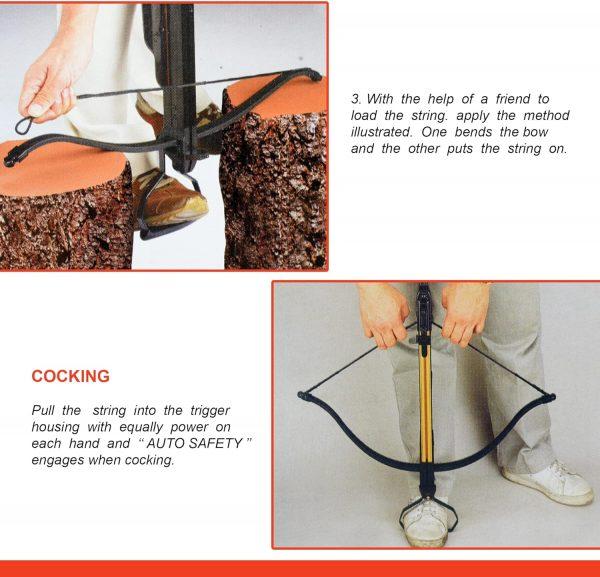 3. With the help of a friend to load the string. apply the method illustrated. One bends the bow and the other puts the string on.

COCKING

Pull the string into the trigger housing with equally power on each hand and " AUTO SAFETY " engages when cocking.