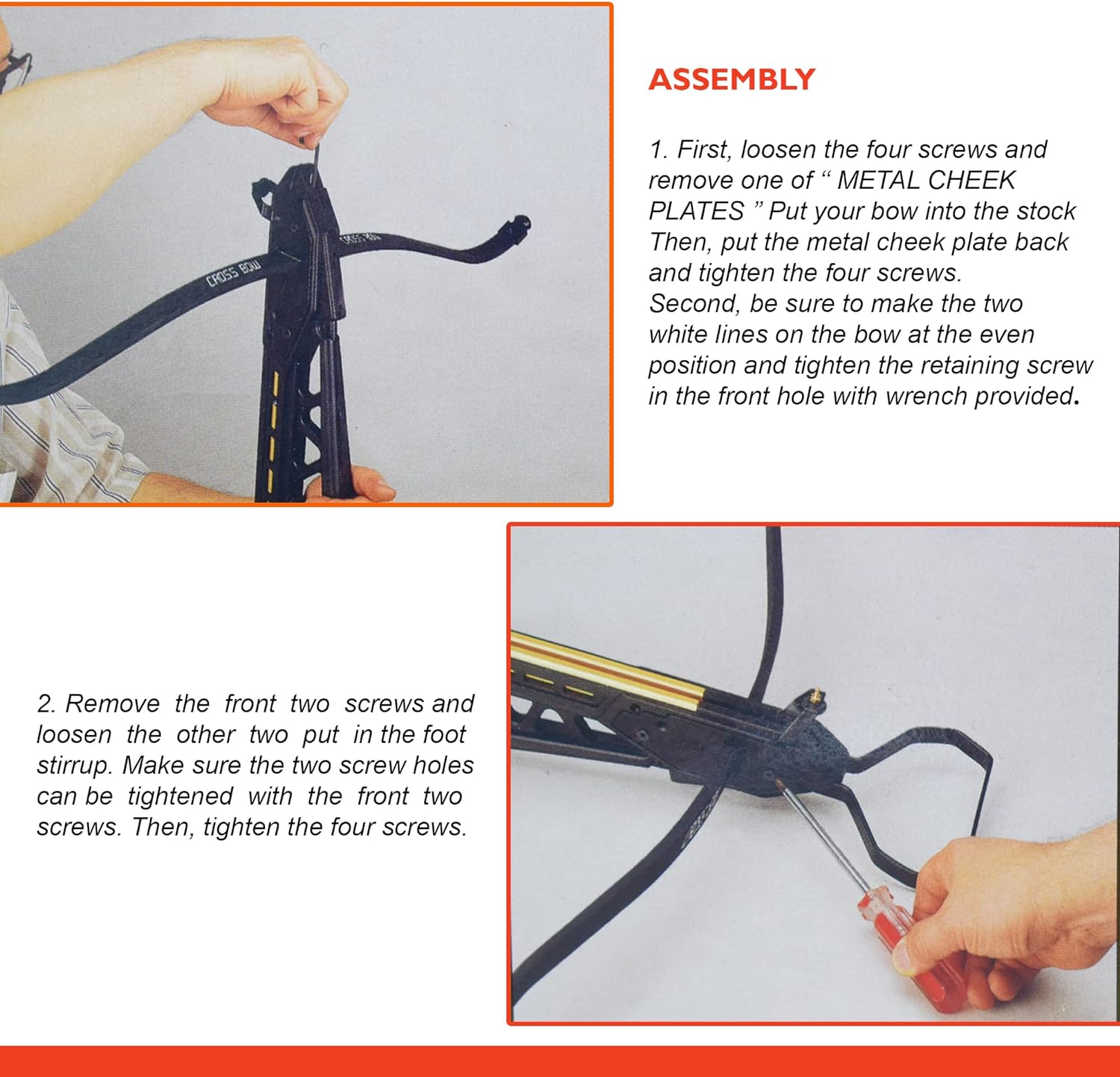 CROSS BOW

CROSS BOW

ASSEMBLY

1. First, loosen the four screws and remove one of “ METAL CHEEK PLATES ” Put your bow into the stock Then, put the metal cheek plate back and tighten the four screws.
Second, be sure to make the two white lines on the bow at the even position and tighten the retaining screw in the front hole with wrench provided.

2. Remove the front two screws and loosen the other two put in the foot stirrup. Make sure the two screw holes can be tightened with the front two screws. Then, tighten the four screws.