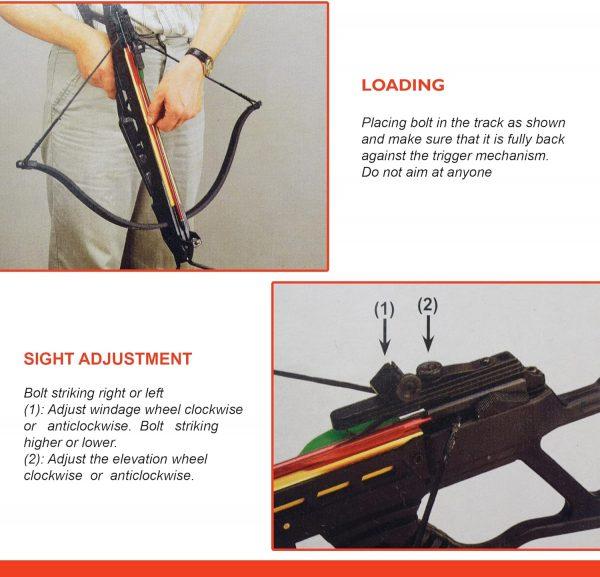 LOADING

Placing bolt in the track as shown and make sure that it is fully back against the trigger mechanism. Do not aim at anyone

(1) (2)

SIGHT ADJUSTMENT

Bolt striking right or left
(1): Adjust windage wheel clockwise or anticlockwise. Bolt striking higher or lower.
(2): Adjust the elevation wheel clockwise or anticlockwise.